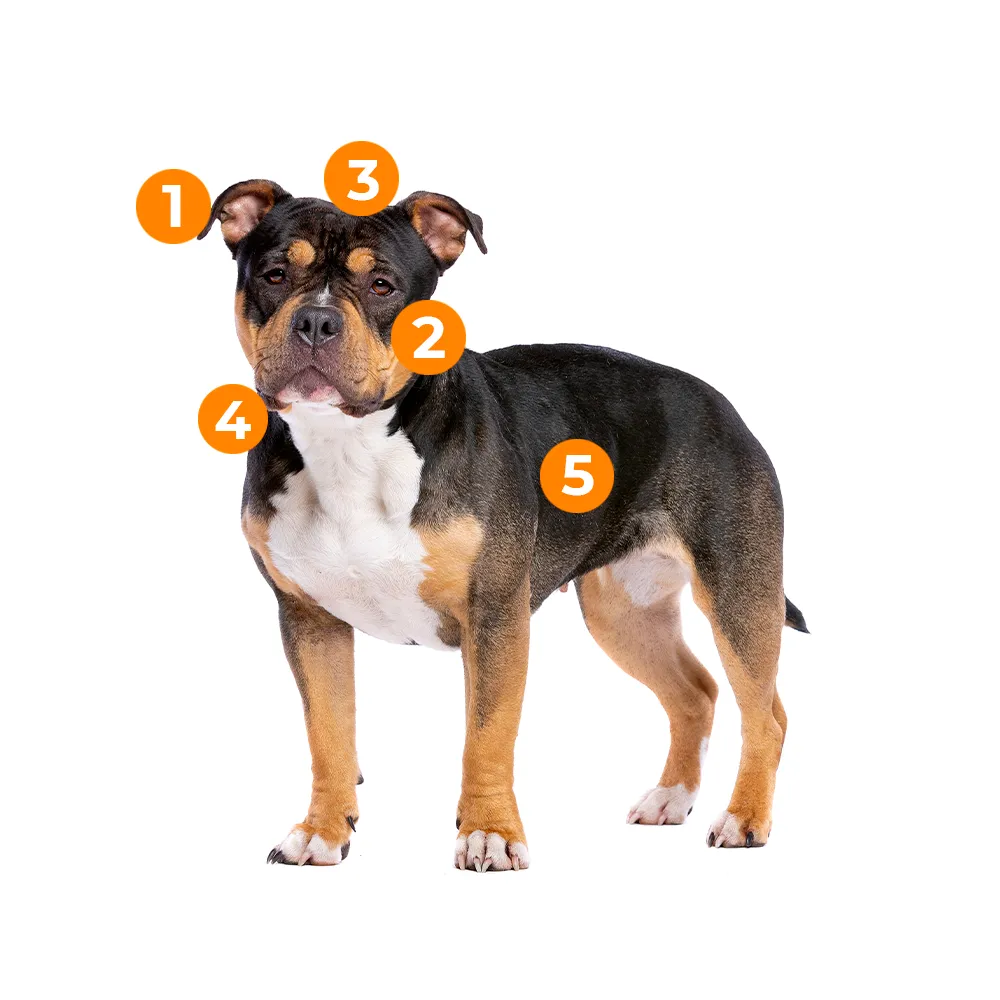 1
3
2
4
5